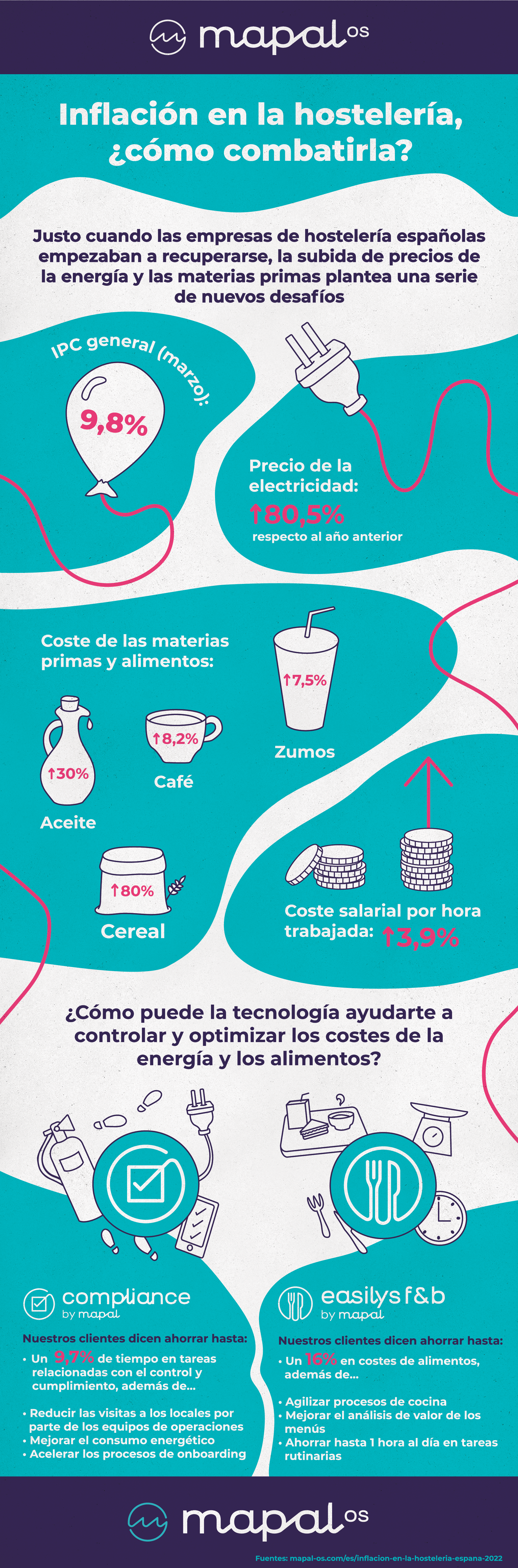 mapal os

Inflación en la hostelería, ¿cómo combatirla?

Justo cuando las empresas de hostelería españolas empezaban a recuperarse, la subida de precios de la energía y las materias primas plantea una serie de nuevos desafíos

IPC general (marzo):

9,8%

Precio de la electricidad:

↑80,5%

respecto al año anterior

Coste de las materias primas y alimentos:

↑7,5%

Zumos

↑8,2%

Café

↑30%

Aceite

↑80%

Cereal

Coste salarial por hora trabajada: ↑3,9%

¿Cómo puede la tecnología ayudarte a controlar y optimizar los costes de la energía y los alimentos?

compliance by mapal

Nuestros clientes dicen ahorrar hasta:

• Un 9,7% de tiempo en tareas relacionadas con el control y cumplimiento, además de...

• Reducir las visitas a los locales por parte de los equipos de operaciones
• Mejorar el consumo energético
• Acelerar los procesos de onboarding

easilys f&b by mapal

Nuestros clientes dicen ahorrar hasta:

• Un 16% en costes de alimentos, además de...

• Agilizar procesos de cocina
• Mejorar el análisis de valor de los menús
• Ahorrar hasta 1 hora al día en tareas rutinarias

mapal os

Fuentes: mapal-os.com/es/inflacion-en-la-hosteleria-espana-2022